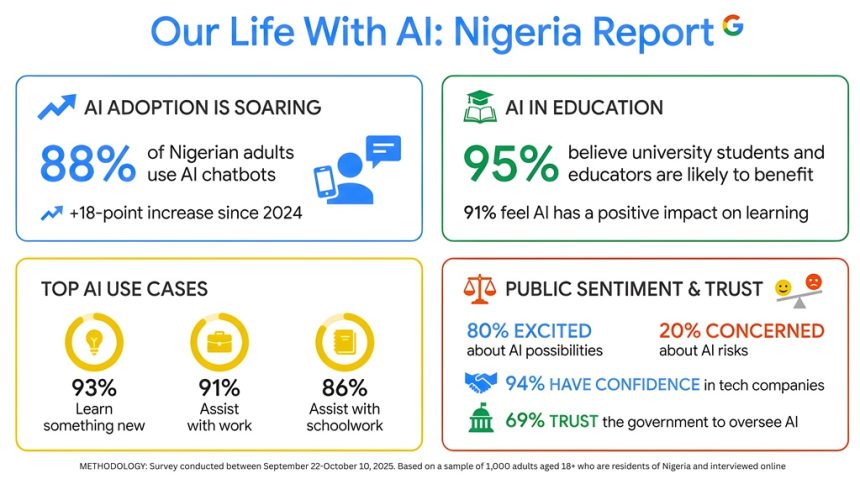 Our Life With AI: Nigeria Report

AI ADOPTION IS SOARING

88% of Nigerian adults use AI chatbots

+18-point increase since 2024

AI IN EDUCATION

95% believe university students and educators are likely to benefit

91% feel AI has a positive impact on learning

TOP AI USE CASES

93% Learn something new

91% Assist with work

86% Assist with schoolwork

PUBLIC SENTIMENT & TRUST

80% EXCITED about AI possibilities

20% CONCERNED about AI risks

94% HAVE CONFIDENCE in tech companies

69% TRUST the government to oversee AI

METHODOLOGY: Survey conducted between September 22-October 10, 2025. Based on a sample of 1,000 adults aged 18+ who are residents of Nigeria and interviewed online